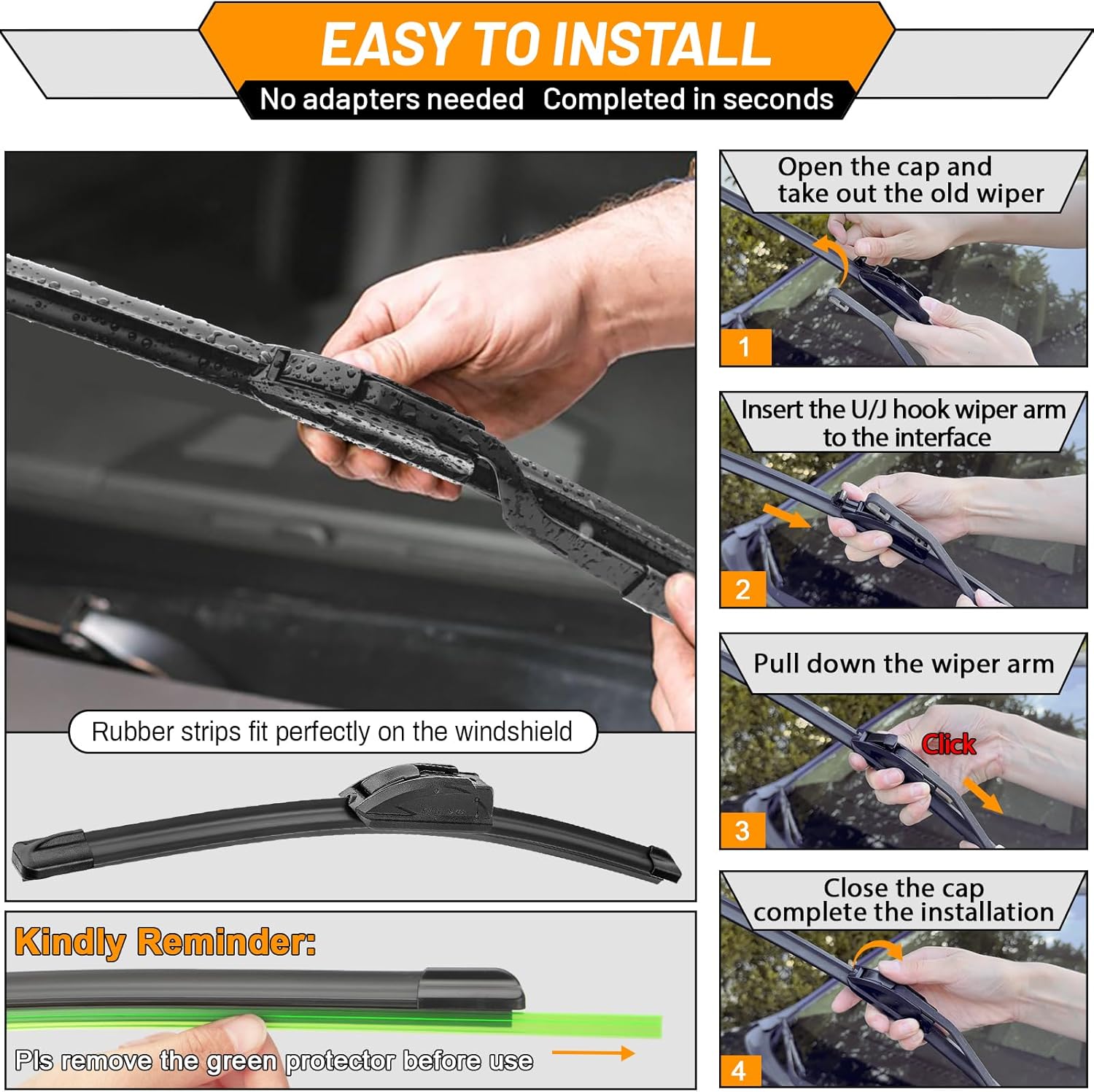 EASY TO INSTALL

No adapters needed Completed in seconds

Rubber strips fit perfectly on the windshield

Kindly Reminder:

Pls remove the green protector before use

Open the cap and take out the old wiper

1

Insert the U/J hook wiper arm to the interface

2

Pull down the wiper arm

Click

3

Close the cap complete the installation

4