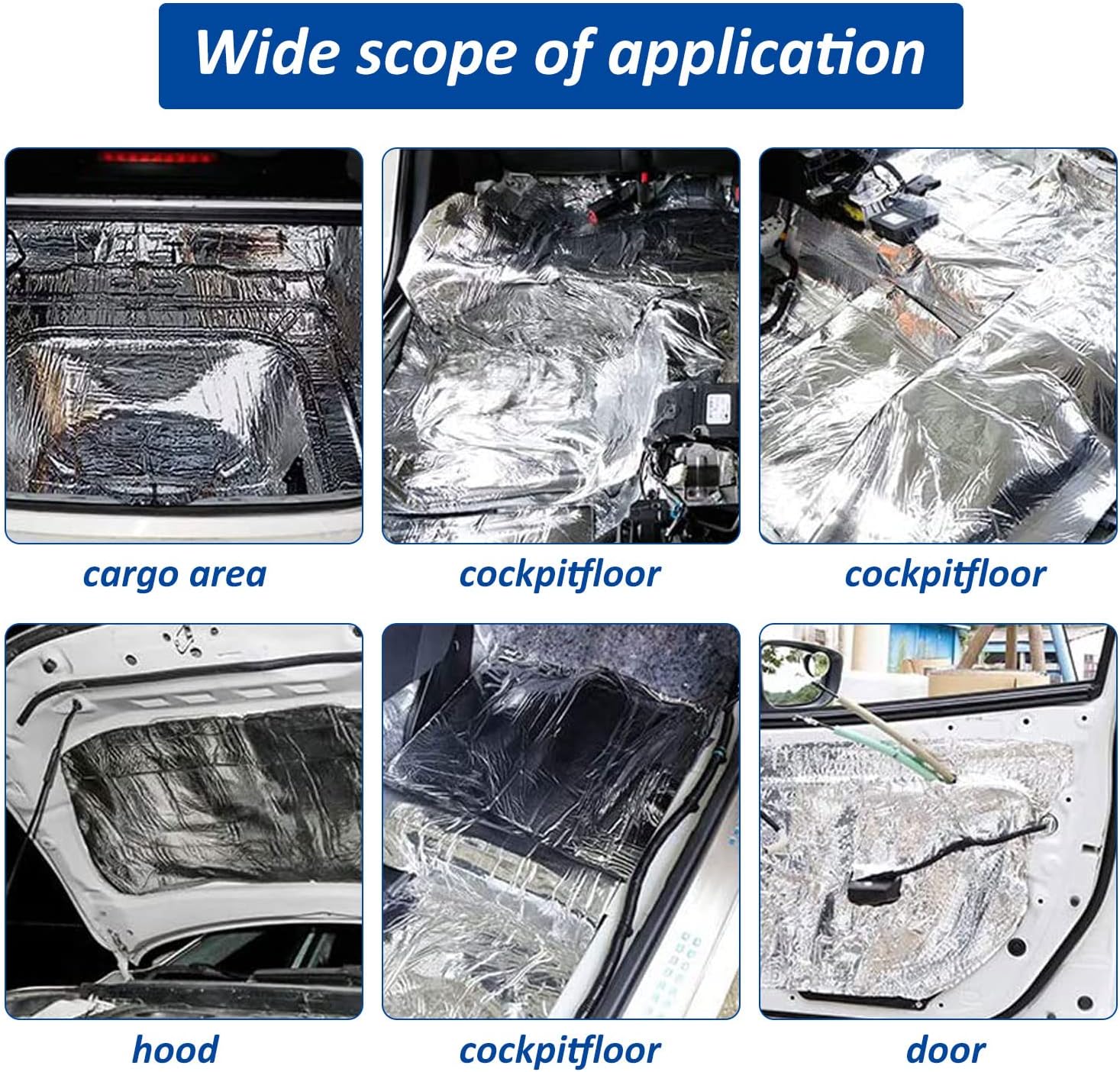 Wide scope of application

cargo area

cockpitfloor

cockpitfloor

hood

cockpitfloor

door