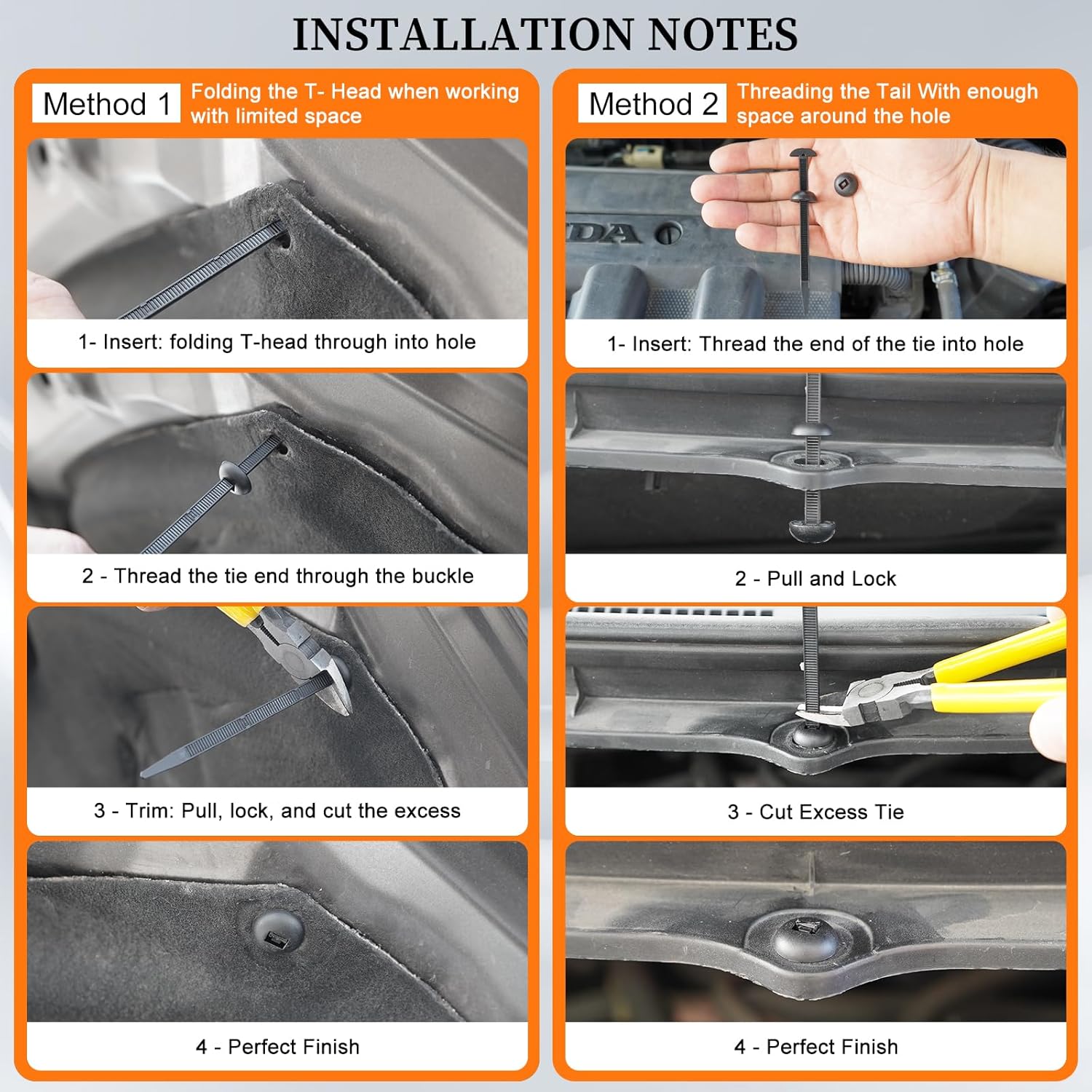 INSTALLATION NOTES

Method 1 Folding the T- Head when working with limited space

1- Insert: folding T-head through into hole

2 - Thread the tie end through the buckle

3 - Trim: Pull, lock, and cut the excess

4 - Perfect Finish

Method 2 Threading the Tail With enough space around the hole

DA

1- Insert: Thread the end of the tie into hole

2 - Pull and Lock

3 - Cut Excess Tie

4 - Perfect Finish