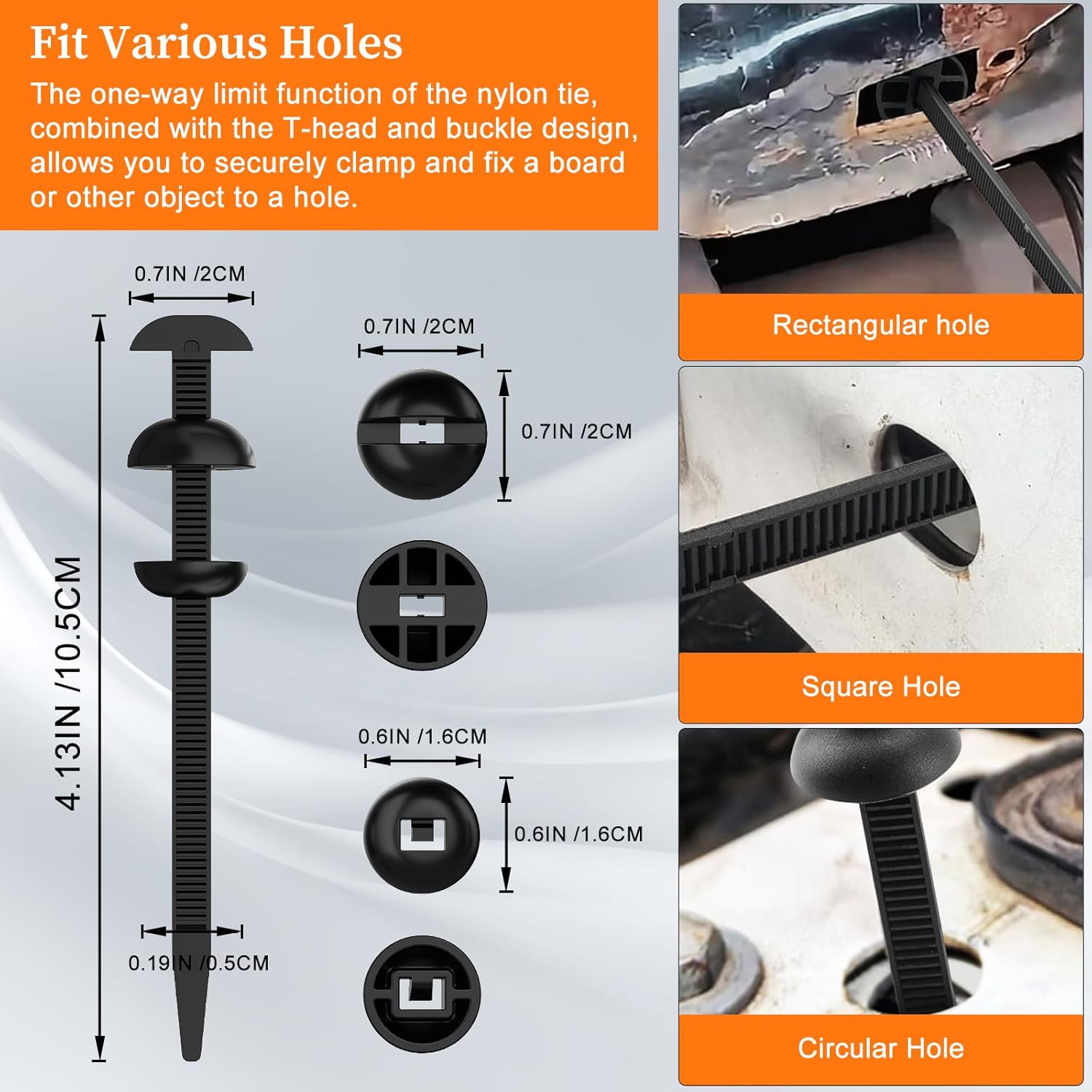 Fit Various Holes

The one-way limit function of the nylon tie, combined with the T-head and buckle design, allows you to securely clamp and fix a board or other object to a hole.

0.7IN /2CM

4.13IN /10.5CM

0.19IN /0.5CM

0.7IN /2CM

0.7IN /2CM

0.6IN /1.6CM

0.6IN /1.6CM

Rectangular hole

Square Hole

Circular Hole