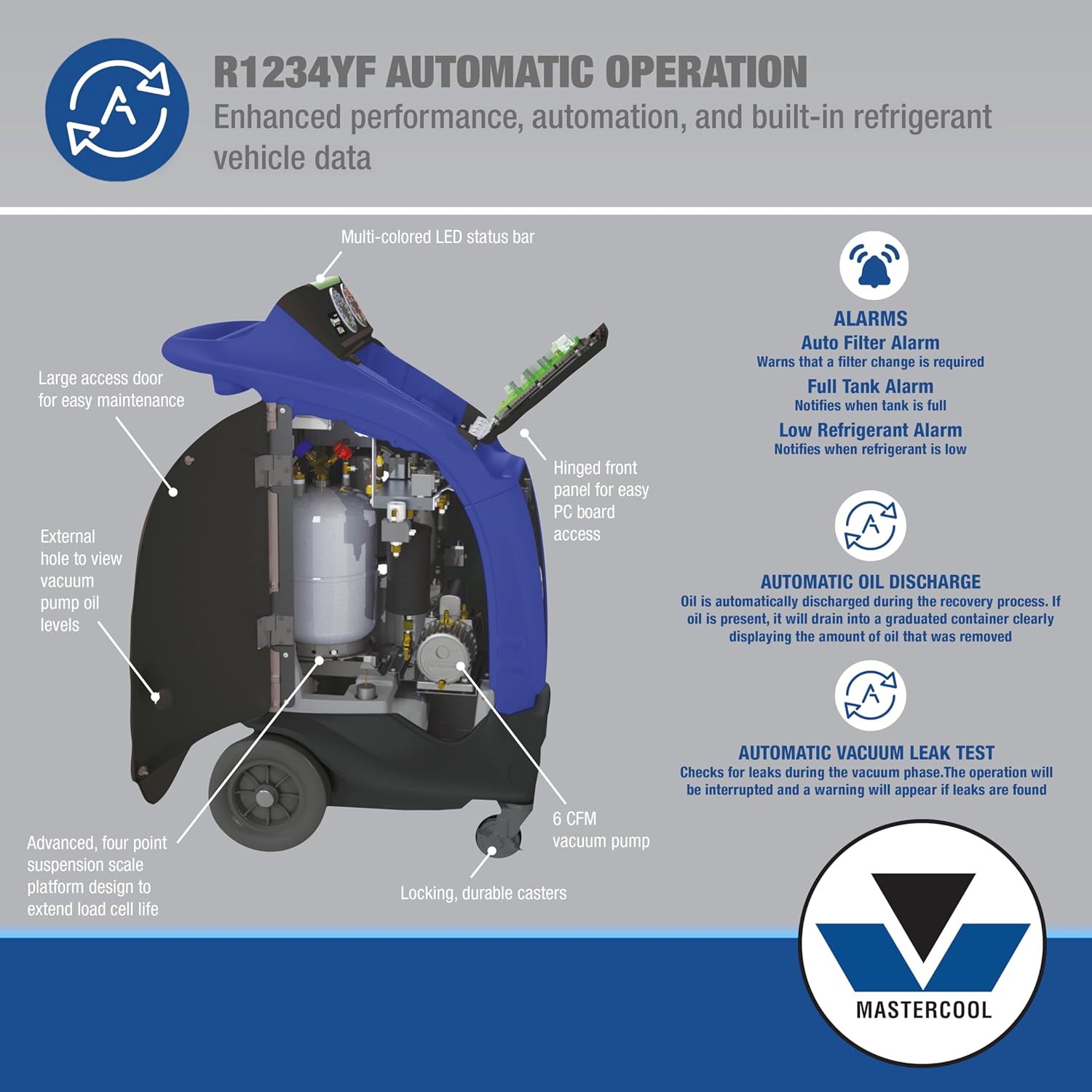 R1234YF AUTOMATIC OPERATION
Enhanced performance, automation, and built-in refrigerant vehicle data

Multi-colored LED status bar

Large access door for easy maintenance

External hole to view vacuum pump oil levels

Hinged front panel for easy PC board access

Advanced, four point suspension scale platform design to extend load cell life

6 CFM vacuum pump

Locking, durable casters

ALARMS
Auto Filter Alarm
Warns that a filter change is required
Full Tank Alarm
Notifies when tank is full
Low Refrigerant Alarm
Notifies when refrigerant is low

AUTOMATIC OIL DISCHARGE
Oil is automatically discharged during the recovery process. If oil is present, it will drain into a graduated container clearly displaying the amount of oil that was removed

AUTOMATIC VACUUM LEAK TEST
Checks for leaks during the vacuum phase.The operation will be interrupted and a warning will appear if leaks are found

MASTERCOOL