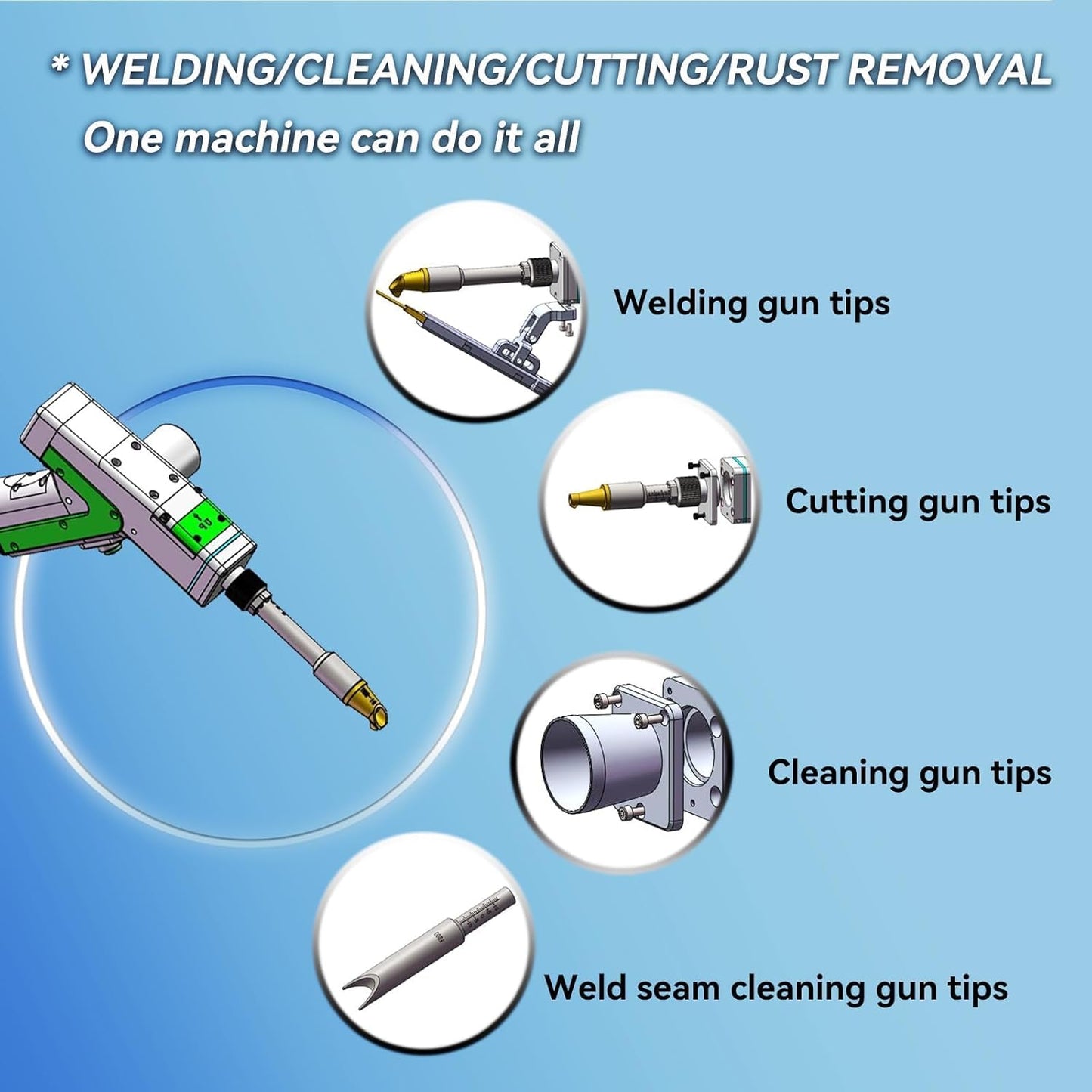 * WELDING/CLEANING/CUTTING/RUST REMOVAL
One machine can do it all

Welding gun tips

Cutting gun tips

Cleaning gun tips

Weld seam cleaning gun tips